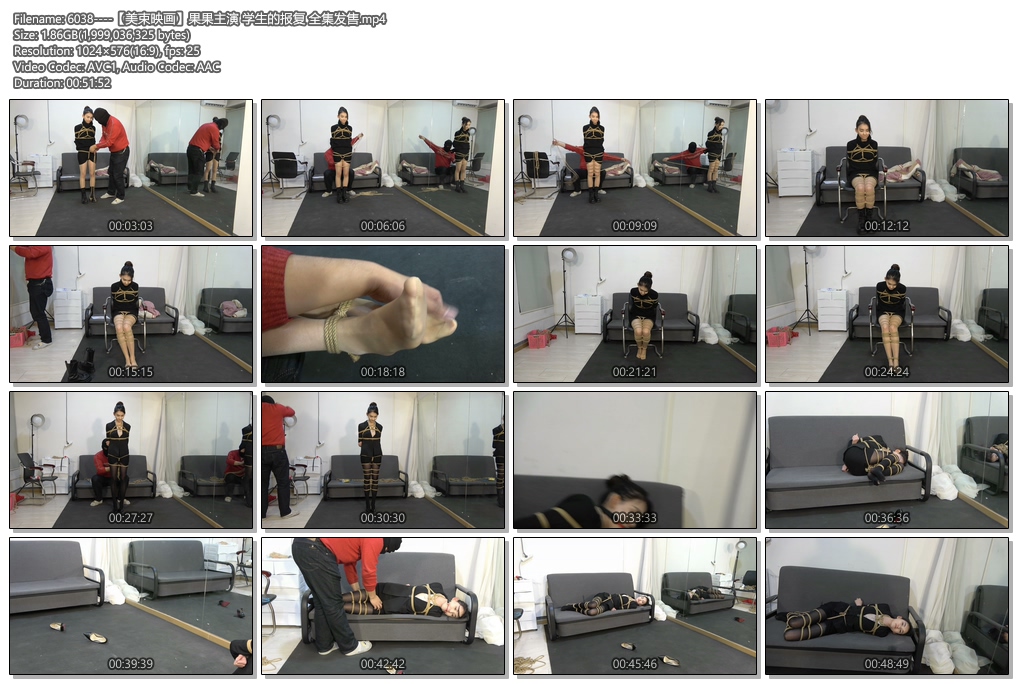 Filename: 6038----【美束映画】果果主演 学生的报复 全集发售.mp4
Size: 1.86GB(1,999,036,325 bytes)
Resolution: 1024×576(16:9), fps: 25
Video Codec: AVC1, Audio Codec: AAC
Duration: 00:51:52

00:03:03
00:06:06
00:09:09
00:12:12
00:15:15
00:18:18
00:21:21
00:24:24
00:27:27
00:30:30
00:33:33
00:36:36
00:39:39
00:42:42
00:45:46
00:48:49