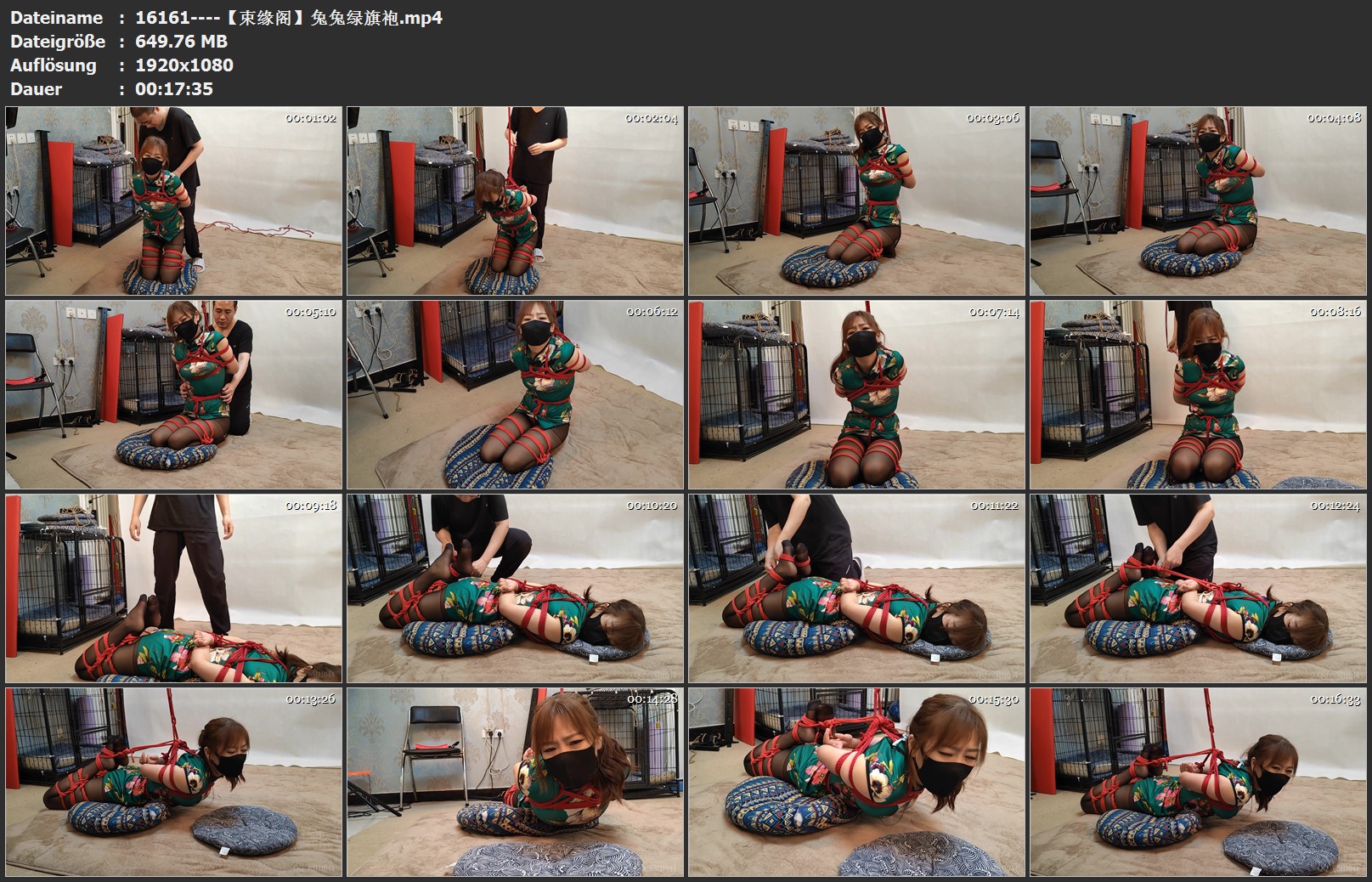 Dateiname : 16161----【束缘阁】兔兔绿旗袍.mp4
Dateigröße : 649.76 MB
Auflösung : 1920x1080
Dauer : 00:17:35

00:01:02
00:02:04
00:03:06
00:04:08
00:05:10
00:06:12
00:07:14
00:08:16
00:09:18
00:10:20
00:11:22
00:12:24
00:13:26
00:14:28
00:15:30
00:16:33