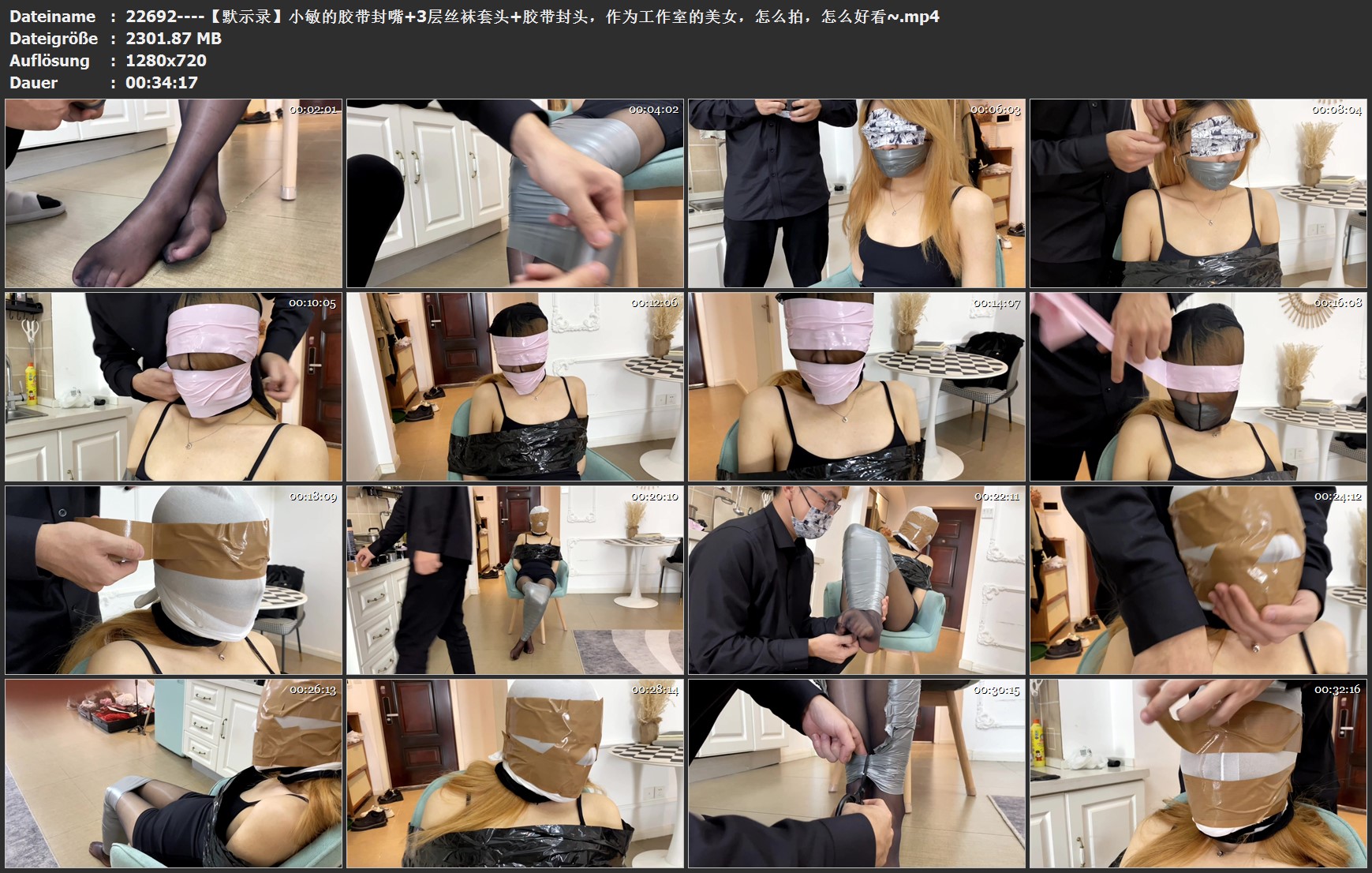 Dateiname : 22692----【默示录】小敏的胶带封嘴+3层丝袜套头+胶带封头，作为工作室的美女，怎么拍，怎么好看~.mp4
Dateigröße : 2301.87 MB
Auflösung : 1280x720
Dauer : 00:34:17

00:02:01
00:04:02
00:06:03
00:08:04
00:10:05
00:12:06
00:14:07
00:16:08
00:18:09
00:20:10
00:22:11
00:24:12
00:26:13
00:28:14
00:30:15
00:32:16