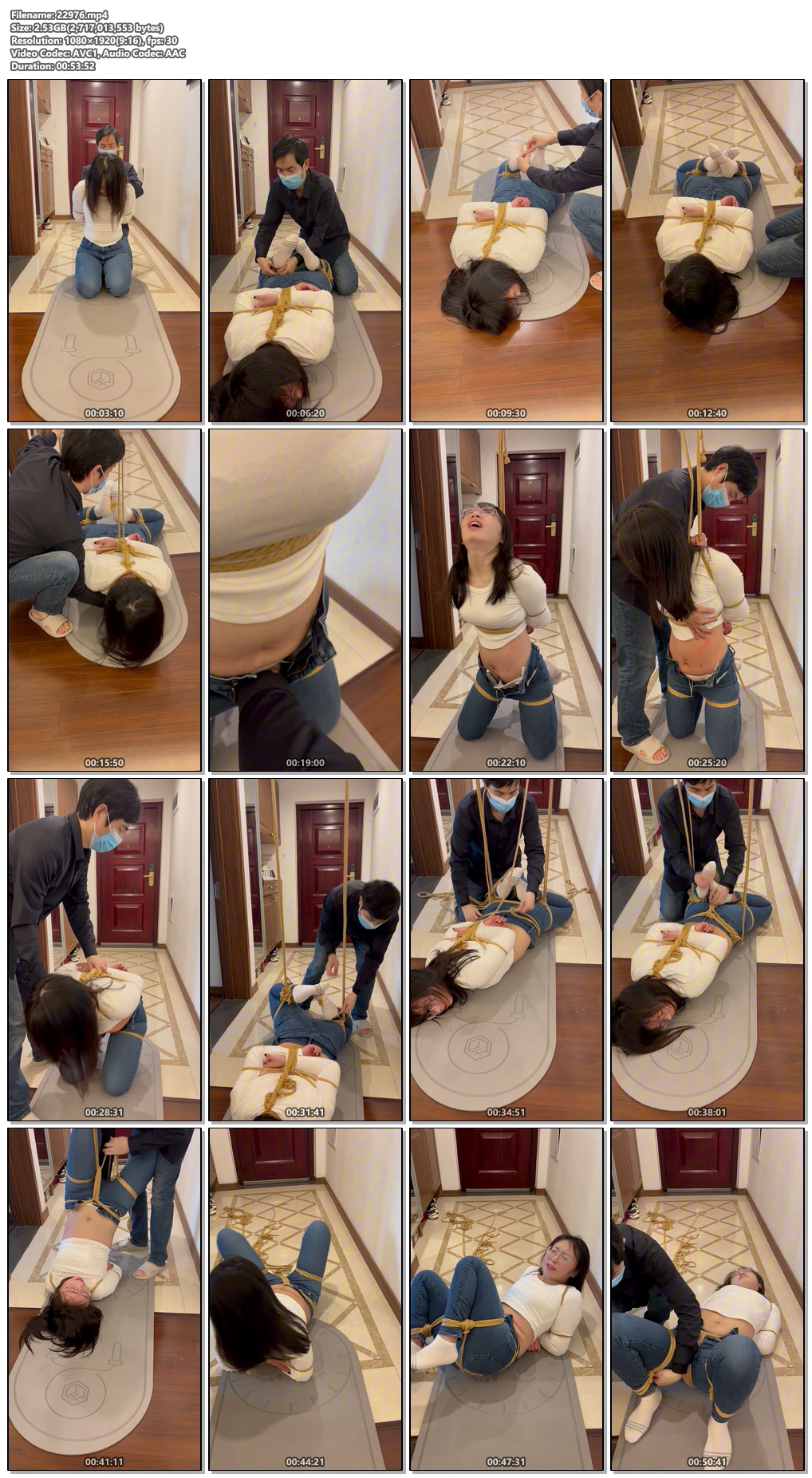 Filename: 22976.mp4
Size: 2.53GB(2,717,013,553 bytes)
Resolution: 1080×1920(9:16), fps: 30
Video Codec: AVC1, Audio Codec: AAC
Duration: 00:53:52

00:03:10
00:06:20
00:09:30
00:12:40
00:15:50
00:19:00
00:22:10
00:25:20
00:28:31
00:31:41
00:34:51
00:38:01
00:41:11
00:44:21
00:47:31
00:50:41