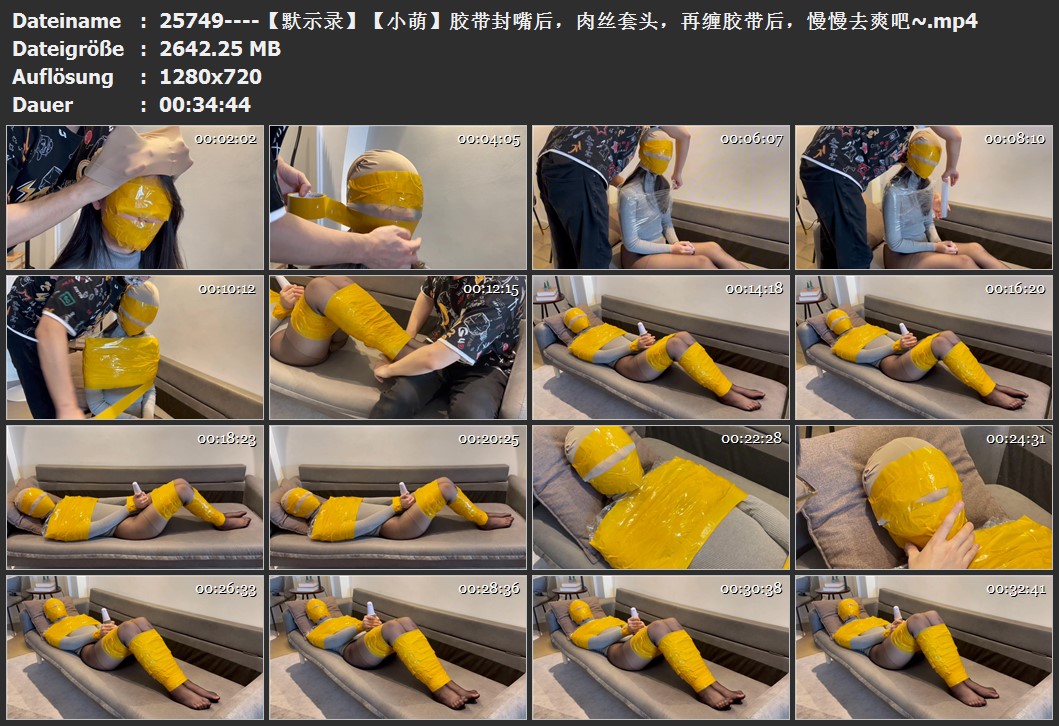 Dateiname : 25749----【默示录】【小萌】胶带封嘴后，肉丝套头，再缠胶带后，慢慢去爽吧~.mp4
Dateigröße : 2642.25 MB
Auflösung : 1280x720
Dauer : 00:34:44

00:02:02
00:04:05
00:06:07
00:08:10
00:10:12
00:12:15
00:14:18
00:16:20
00:18:23
00:20:25
00:22:28
00:24:31
00:26:33
00:28:36
00:30:38
00:32:41